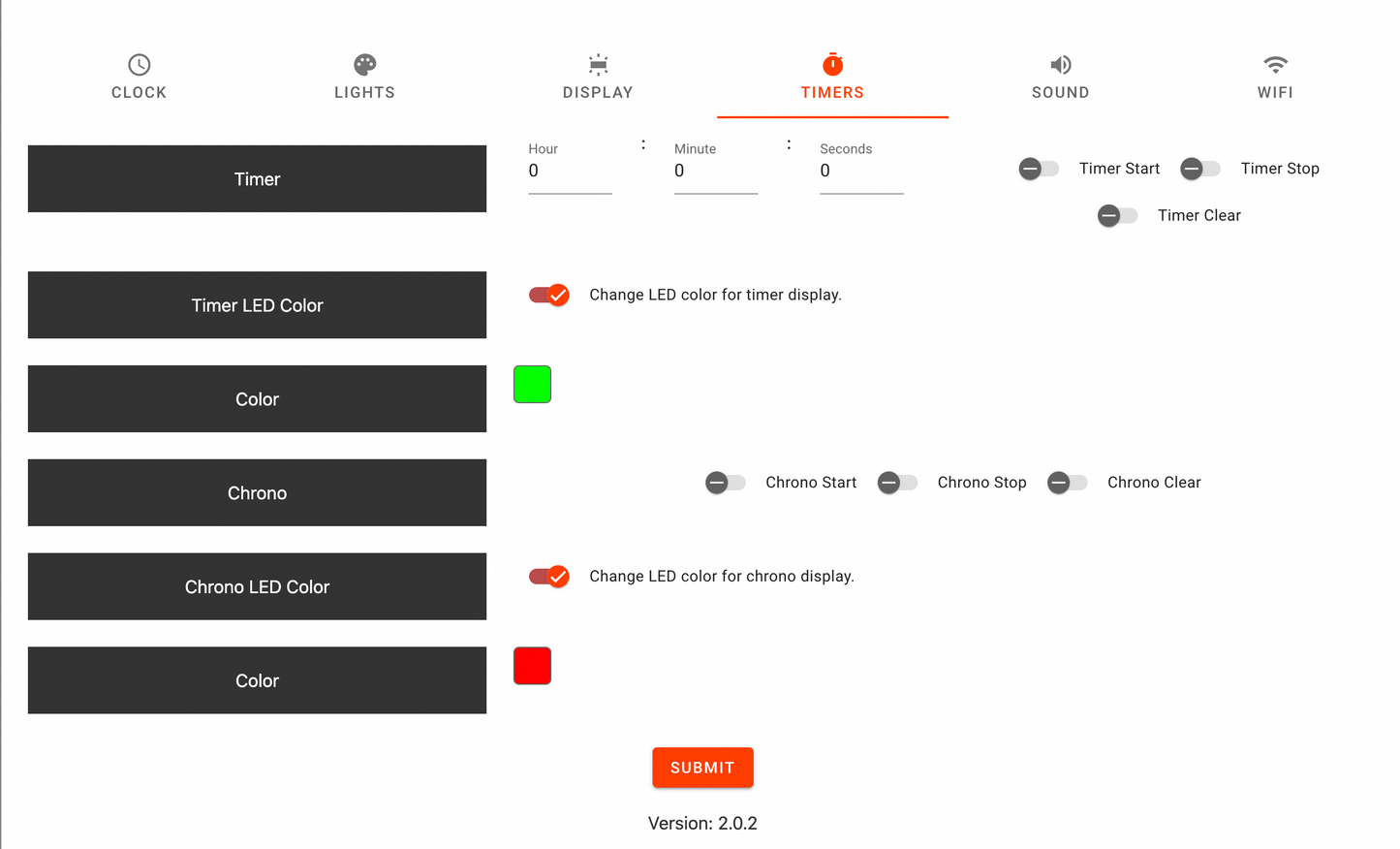 CLOCK LIGHTS DISPLAY TIMERS SOUND WIFI

Timer

Hour
0
:
Minute
0
:
Seconds
0

Timer Start Timer Stop
Timer Clear

Timer LED Color

Change LED color for timer display.

Color

Chrono

Chrono Start Chrono Stop Chrono Clear

Chrono LED Color

Change LED color for chrono display.

Color

SUBMIT

Version: 2.0.2